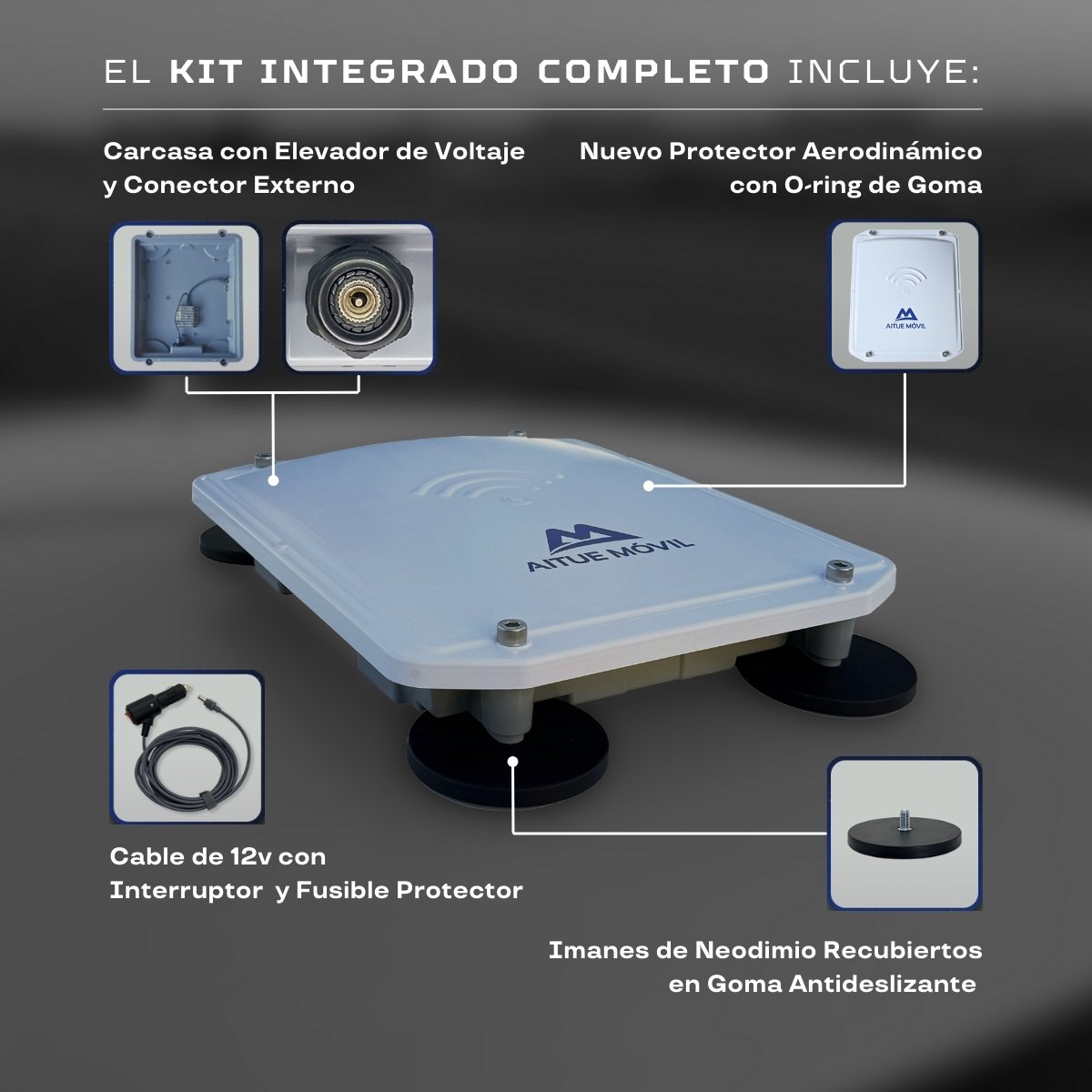 EL KIT INTEGRADO COMPLETO INCLUYE:

Carcasa con Elevador de Voltaje y Conector Externo

Nuevo Protector Aerodinámico con O-ring de Goma

AITUE MÓVIL

AITUE MÓVIL

Cable de 12v con Interruptor y Fusible Protector

Imanes de Neodimio Recubiertos en Goma Antideslizante